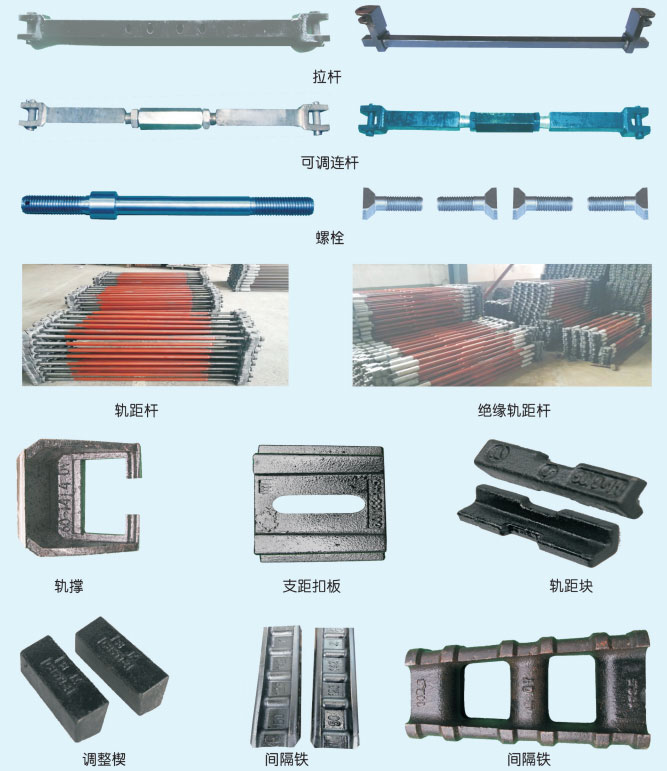 拉杆

可调连杆

螺栓

轨距杆

绝缘轨距杆

轨撑

支距扣板

轨距块

调整楔

间隔铁

间隔铁